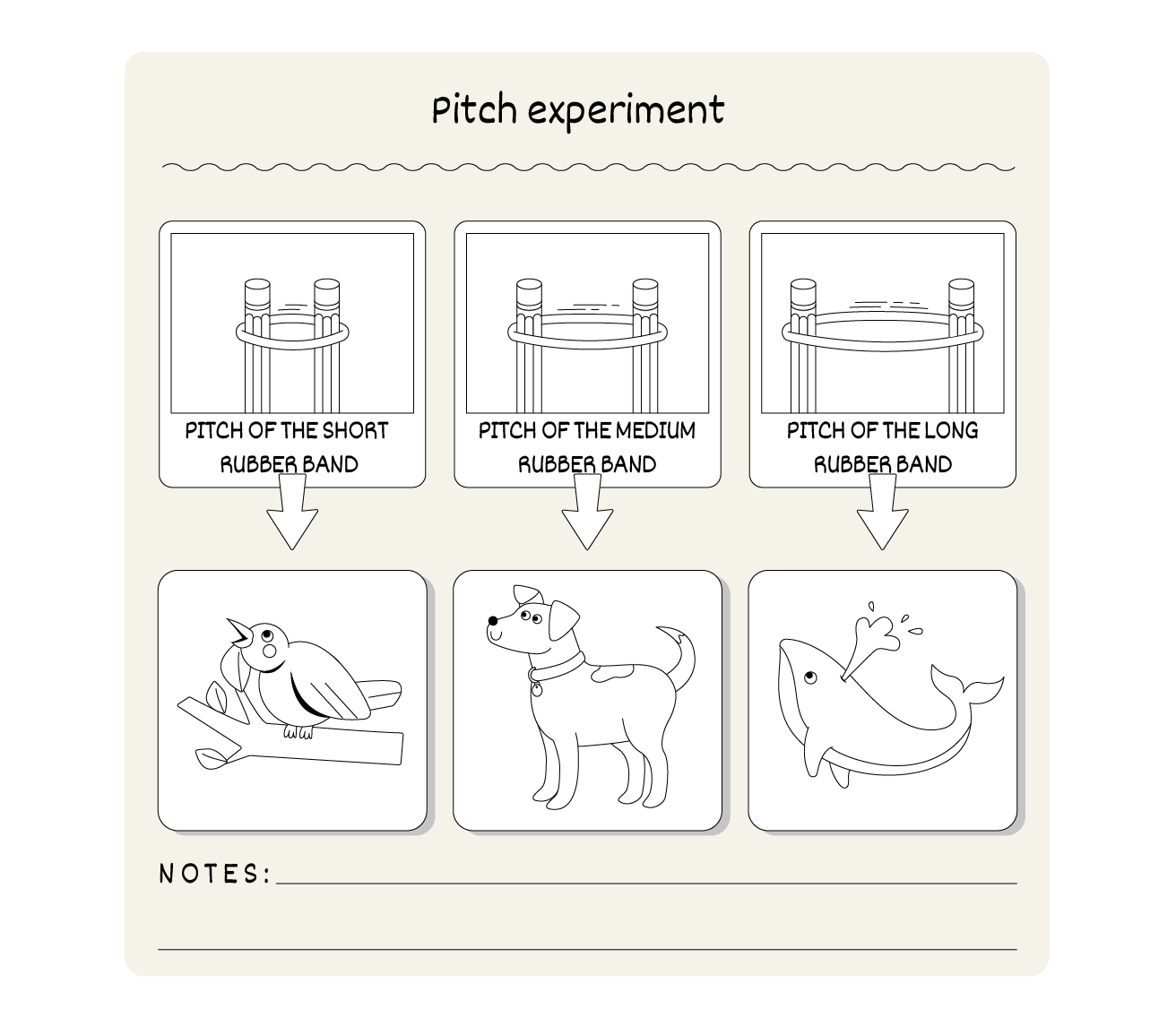 Pitch experiment

PITCH OF THE SHORT RUBBER BAND

PITCH OF THE MEDIUM RUBBER BAND

PITCH OF THE LONG RUBBER BAND

NOTES: