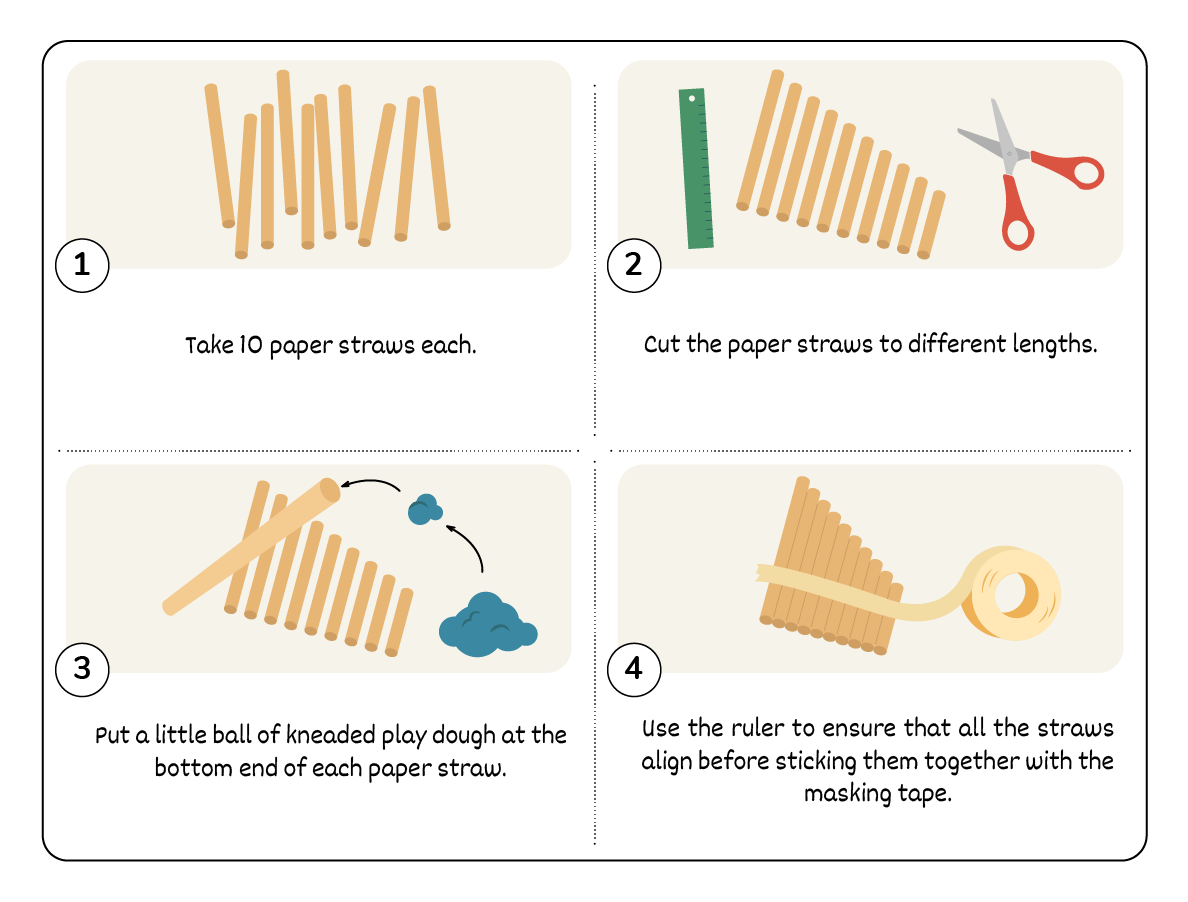 1

Take 10 paper straws each.

2

Cut the paper straws to different lengths.

3

Put a little ball of kneaded play dough at the bottom end of each paper straw.

4

Use the ruler to ensure that all the straws align before sticking them together with the masking tape.