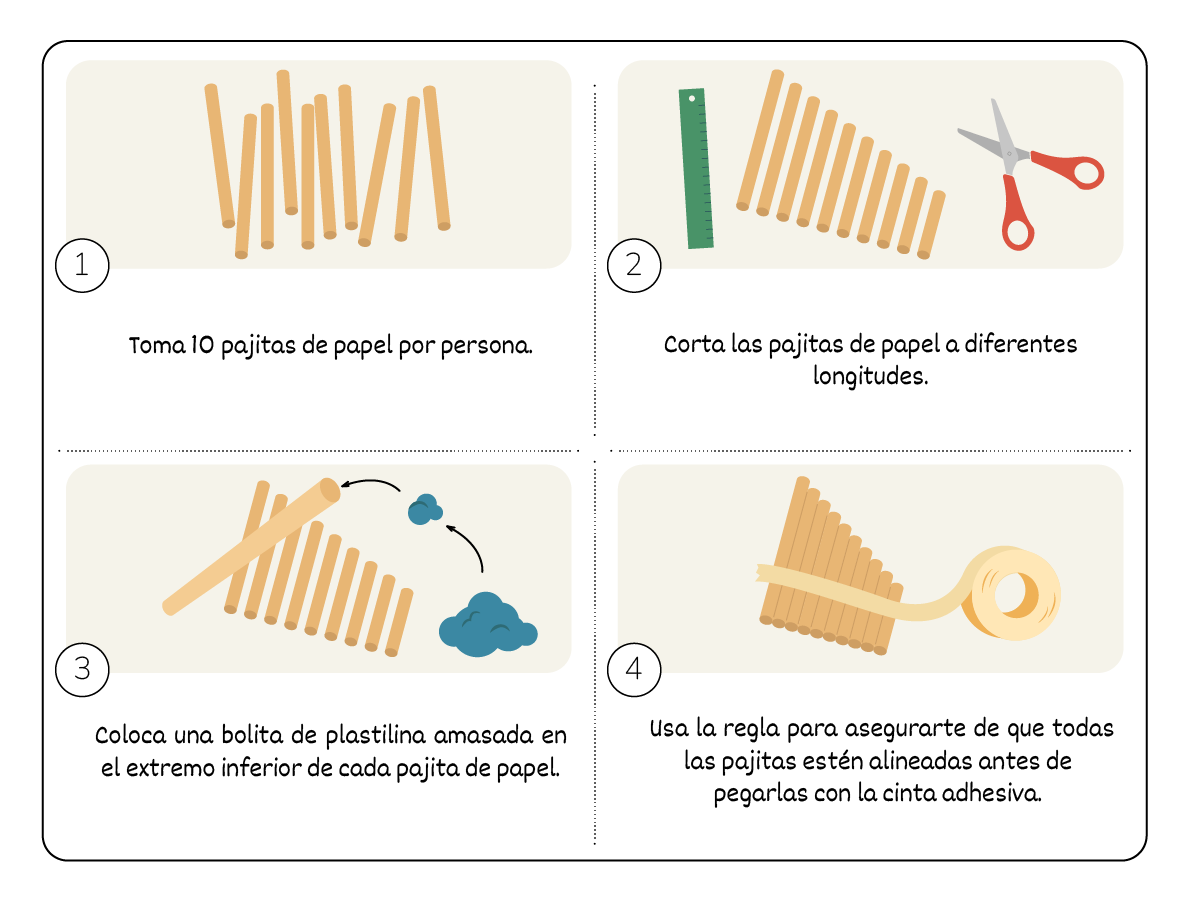 1

Toma 10 pajitas de papel por persona.

2

Corta las pajitas de papel a diferentes longitudes.

3

Coloca una bolita de plastilina amasada en el extremo inferior de cada pajita de papel.

4

Usa la regla para asegurarte de que todas las pajitas estén alineadas antes de pegarlas con la cinta adhesiva.