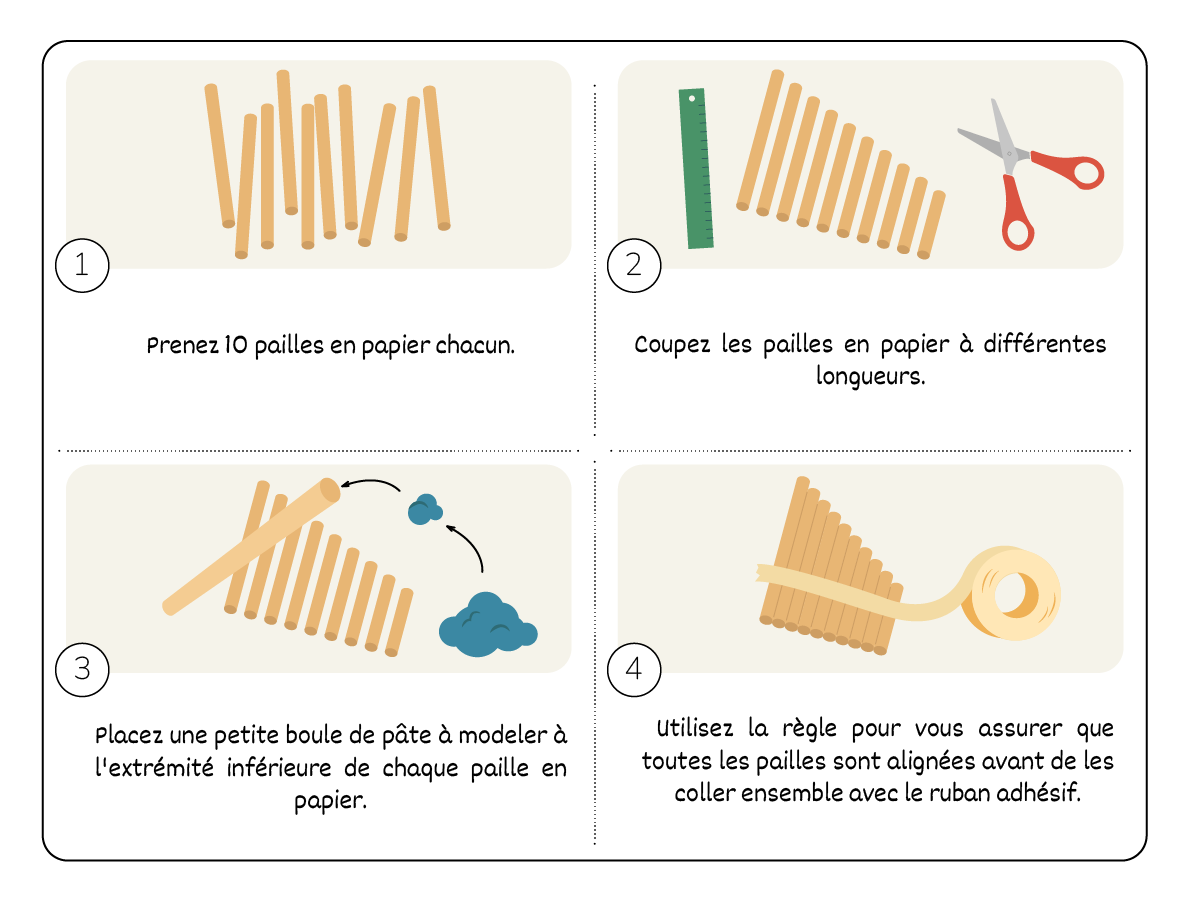 1

Prenez 10 pailles en papier chacun.

2

Coupez les pailles en papier à différentes longueurs.

3

Placez une petite boule de pâte à modeler à l'extrémité inférieure de chaque paille en papier.

4

Utilisez la règle pour vous assurer que toutes les pailles sont alignées avant de les coller ensemble avec le ruban adhésif.