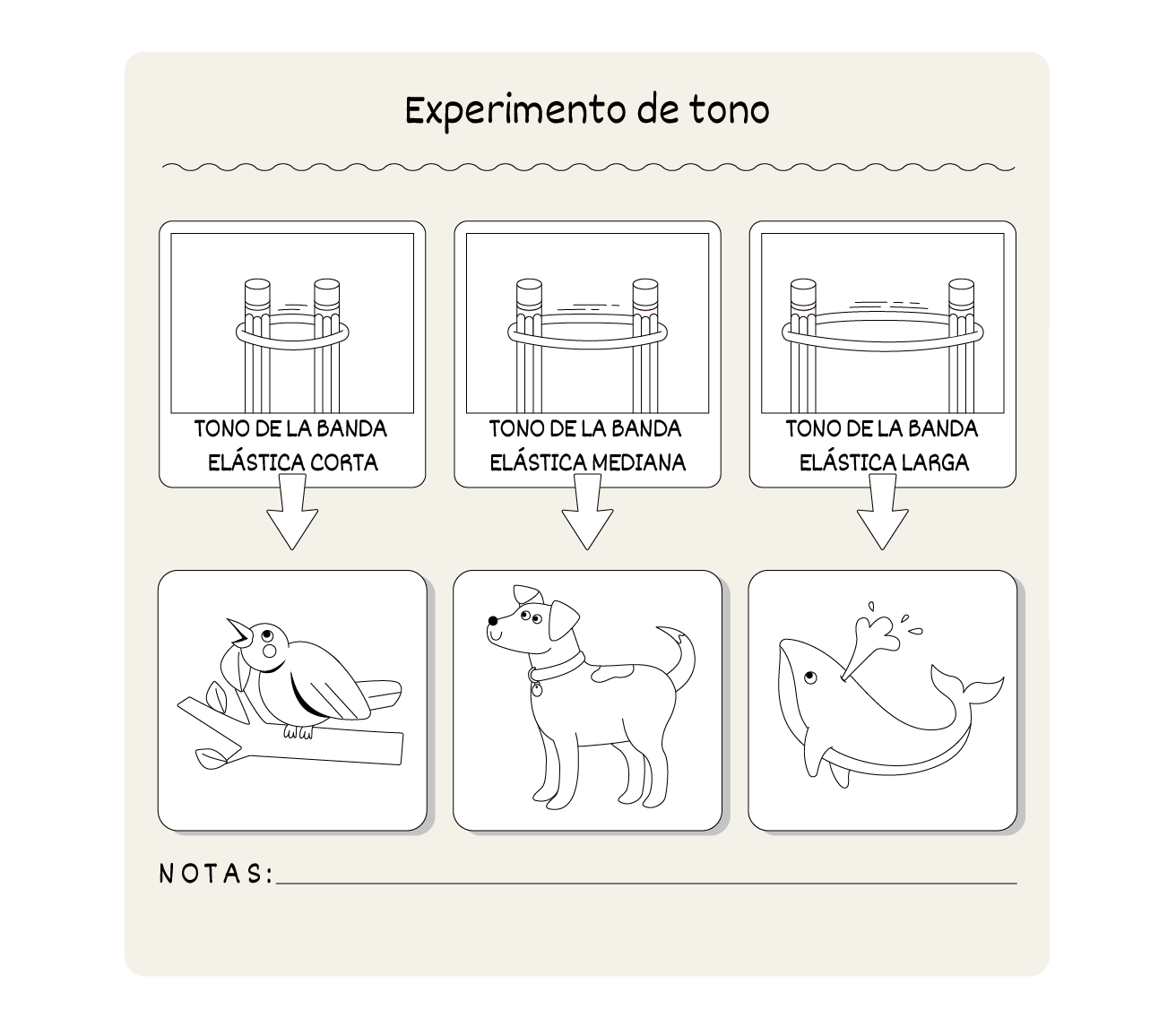 Experimento de tono

TONO DE LA BANDA ELÁSTICA CORTA

TONO DE LA BANDA ELÁSTICA MEDIANA

TONO DE LA BANDA ELÁSTICA LARGA

NOTAS: