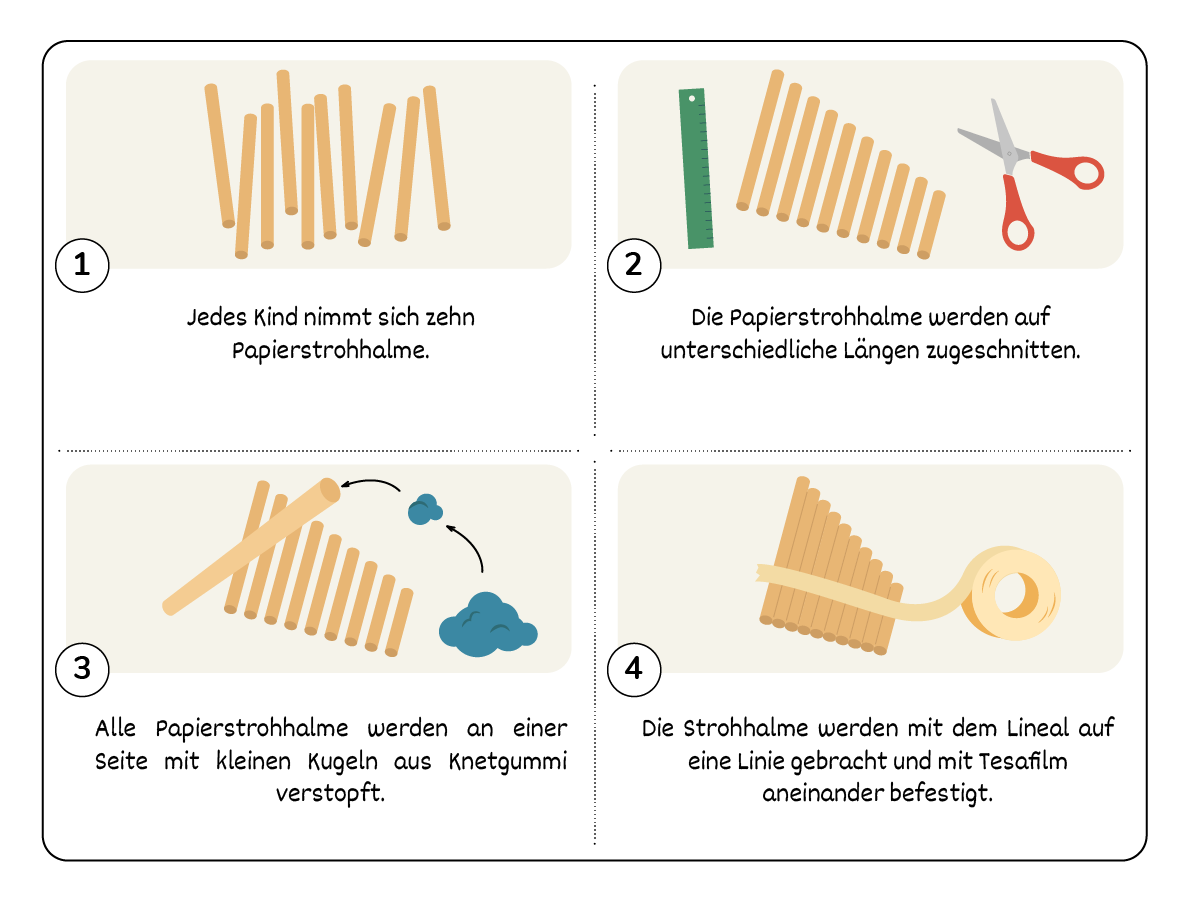 1

Jedes Kind nimmt sich zehn Papierstrohhalme.

2

Die Papierstrohhalme werden auf unterschiedliche Längen zugeschnitten.

3

Alle Papierstrohhalme werden an einer Seite mit kleinen Kugeln aus Knetgummi verstopft.

4

Die Strohhalme werden mit dem Lineal auf eine Linie gebracht und mit Tesafilm aneinander befestigt.