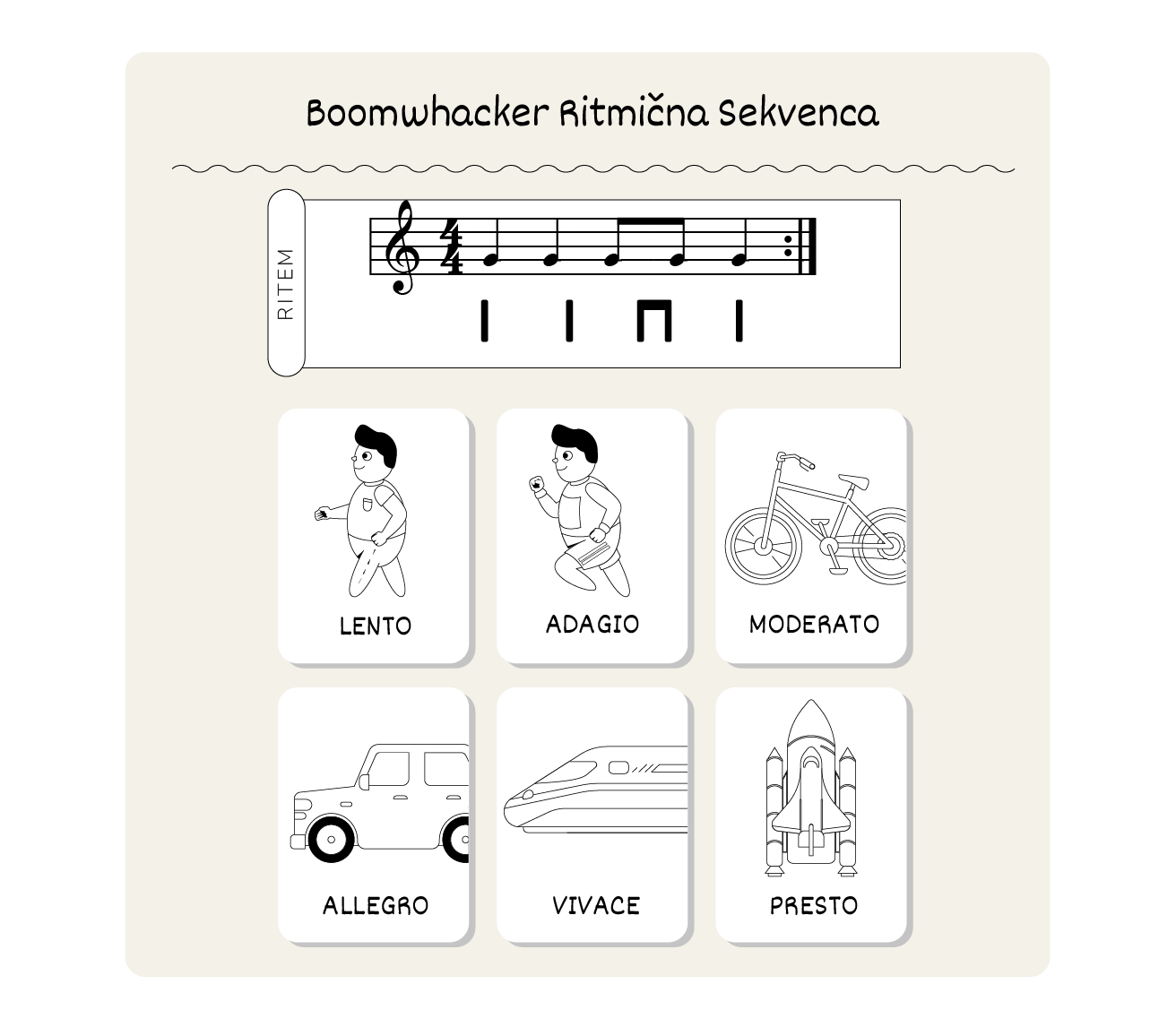 Boomwhacker Ritmična Sekvenca

RITEM

$\frac{4}{4}$

LENTO

ADAGIO

MODERATO

ALLEGRO

VIVACE

PRESTO