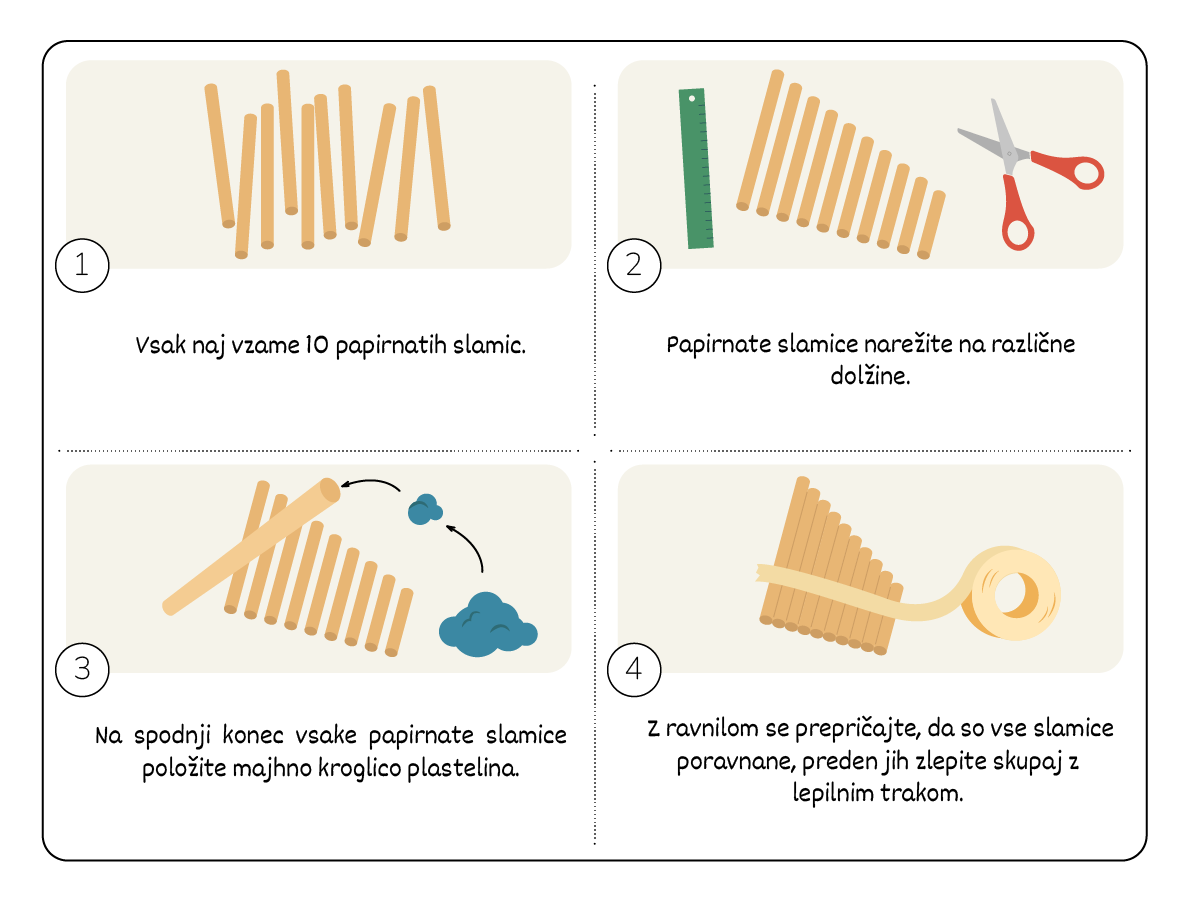 1

Vsak naj vzame 10 papirnatih slamic.

2

Papirnate slamice narežite na različne dolžine.

3

Na spodnji konec vsake papirnate slamice položite majhno kroglico plastelina.

4

Z ravnilom se prepričajte, da so vse slamice poravnane, preden jih zlepite skupaj z lepilnim trakom.